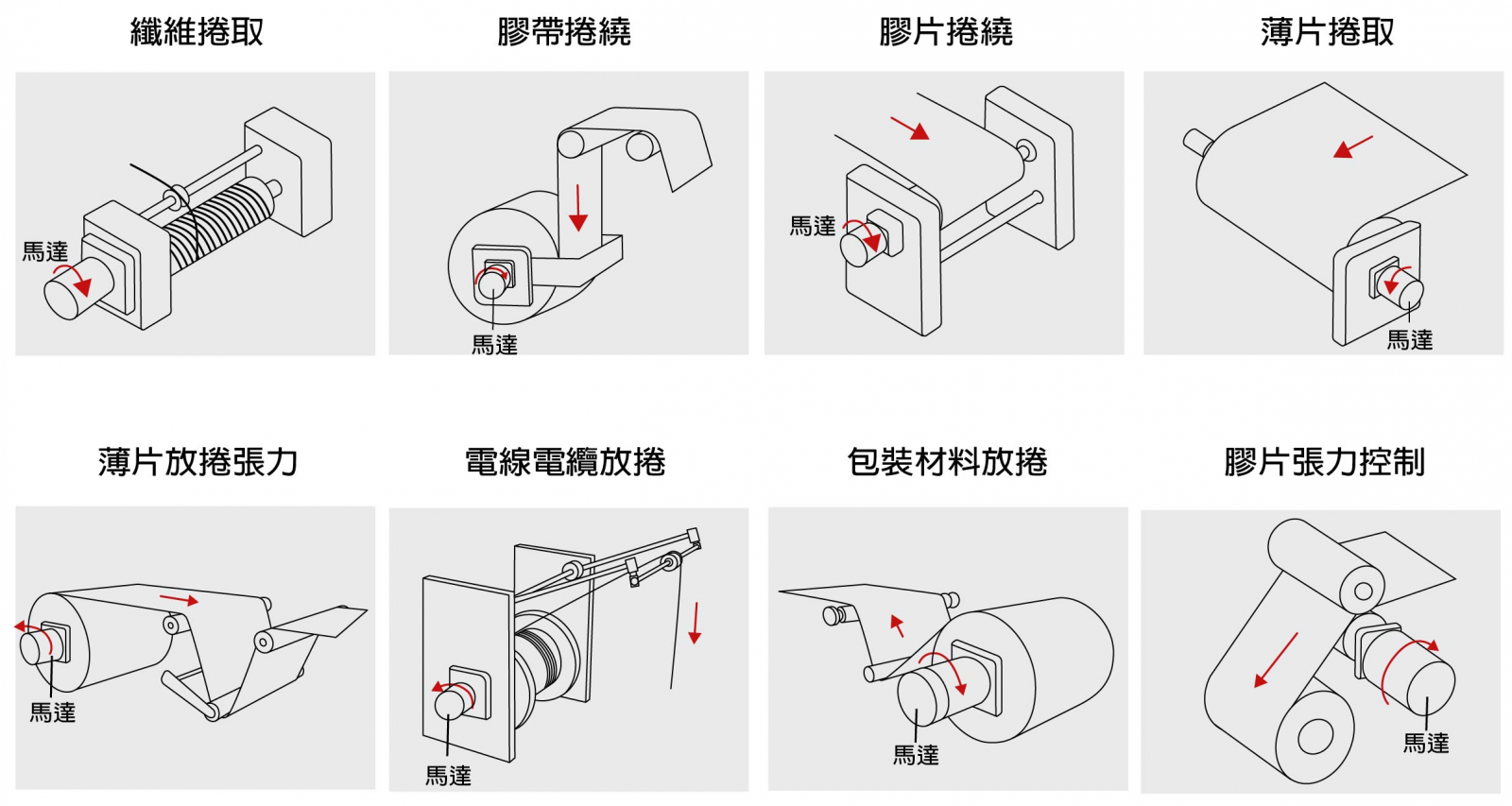 纖維捲取

馬達

膠帶捲繞

馬達

膠片捲繞

馬達

薄片捲取

馬達

薄片放捲張力

馬達

電線電纜放捲

馬達

包裝材料放捲

馬達

膠片張力控制

馬達